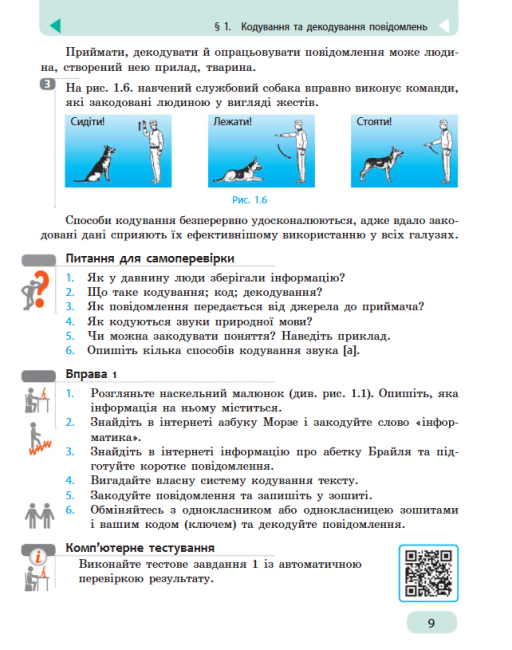 § 1. Кодування та декодування повідомлень

Приймати, декодувати й опрацьовувати повідомлення може людина, створений нею прилад, тварина.

3 На рис. 1.6. навчений службовий собака вправно виконує команди, які закодовані людиною у вигляді жестів.

Сидіти!

Лежати!

Стояти!

Рис. 1.6

Способи кодування безперервно удосконалюються, адже вдало закодовані дані сприяють їх ефективнішому використанню у всіх галузях.

Питання для самоперевірки

1. Як у давнину люди зберігали інформацію?
2. Що таке кодування; код; декодування?
3. Як повідомлення передається від джерела до приймача?
4. Як кодуються звуки природної мови?
5. Чи можна закодувати поняття? Наведіть приклад.
6. Опишіть кілька способів кодування звука [а].

Вправа 1

1. Розгляньте наскельний малюнок (див. рис. 1.1). Опишіть, яка інформація на ньому міститься.
2. Знайдіть в інтернеті азбуку Морзе і закодуйте слово «інформатика».
3. Знайдіть в інтернеті інформацію про абетку Брайля та підготуйте коротке повідомлення.
4. Вигадайте власну систему кодування тексту.
5. Закодуйте повідомлення та запишіть у зошиті.
6. Обміняйтесь з однокласником або однокласницею зошитами і вашим кодом (ключем) та декодуйте повідомлення.

Комп'ютерне тестування

Виконайте тестове завдання 1 із автоматичною перевіркою результату.

9