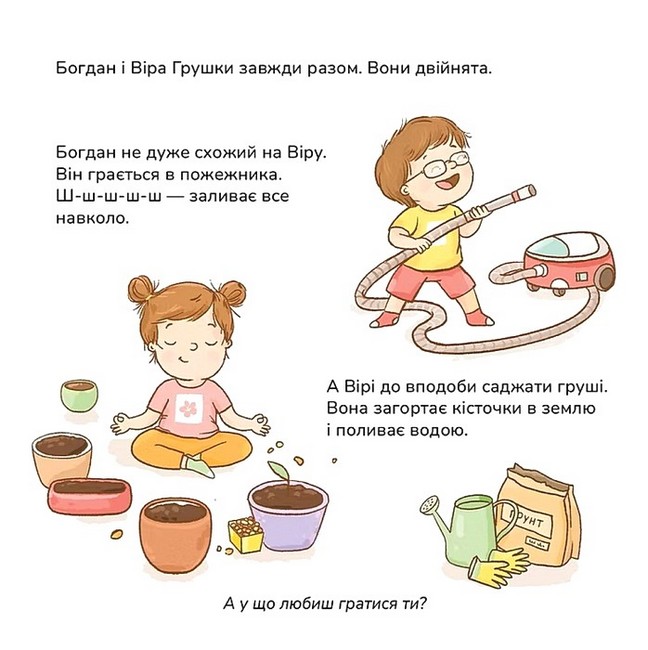 Богдан і Віра Грушки завжди разом. Вони двійнята.

Богдан не дуже схожий на Віру. Він грається в пожежника. Ш-ш-ш-ш-ш — заливає все навколо.

А Вірі до вподоби саджати груші. Вона загортає кісточки в землю і поливає водою.

ҐРУНТ

А у що любиш гратися ти?