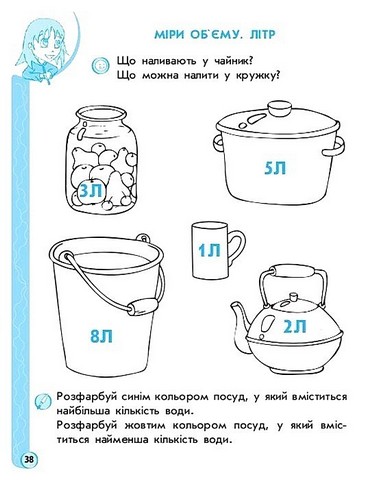 МІРИ ОБ'ЄМУ. ЛІТР

Що наливають у чайник?
Що можна налити у кружку?

3Л

5Л

1Л

8Л

2Л

Розфарбуй синім кольором посуд, у який вміститься найбільша кількість води.
Розфарбуй жовтим кольором посуд, у який вміститься найменша кількість води.

38