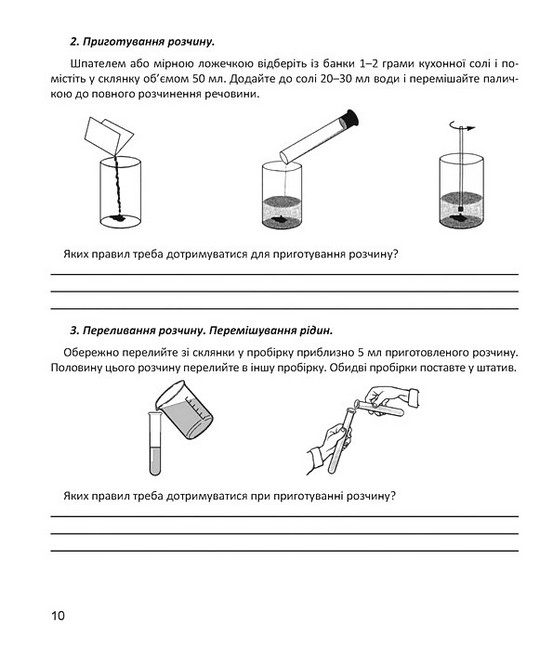 **2. Приготування розчину.**

Шпателем або мірною ложечкою відберіть із банки 1–2 грами кухонної солі і помістіть у склянку об'ємом 50 мл. Додайте до солі 20–30 мл води і перемішайте паличкою до повного розчинення речовини.

Яких правил треба дотримуватися для приготування розчину?

**3. Переливання розчину. Перемішування рідин.**

Обережно перелийте зі склянки у пробірку приблизно 5 мл приготовленого розчину. Половину цього розчину перелийте в іншу пробірку. Обидві пробірки поставте у штатив.

Яких правил треба дотримуватися при приготуванні розчину?

10