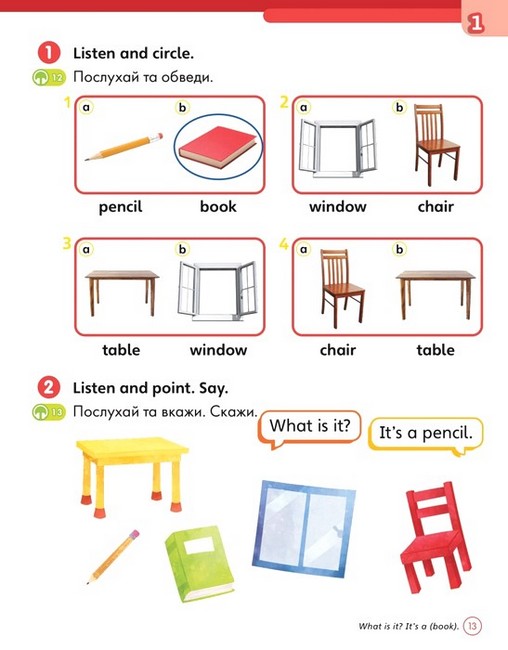 1

1 Listen and circle.

12 Послухай та обведи.

1 a b

pencil book

2 a b

window chair

3 a b

table window

4 a b

chair table

2 Listen and point. Say.

13 Послухай та вкажи. Скажи.

What is it?

It's a pencil.

What is it? It's a (book). 13