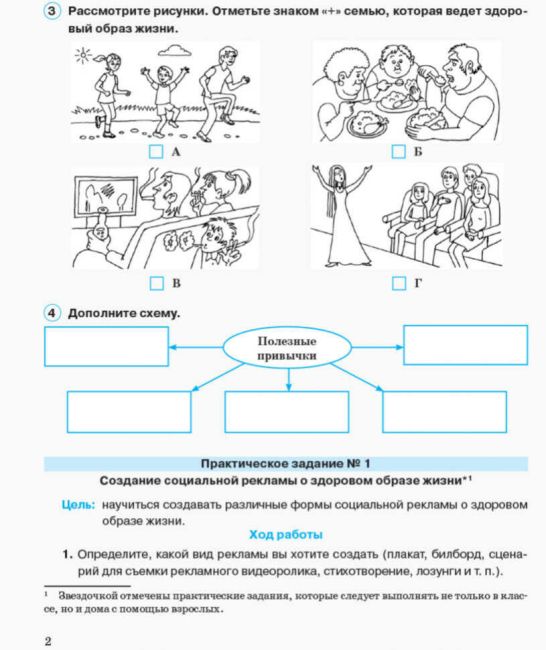 3 Рассмотрите рисунки. Отметьте знаком «+» семью, которая ведет здоровый образ жизни.

А

Б

В

Г

4 Дополните схему.

Полезные привычки

Практическое задание № 1

Создание социальной рекламы о здоровом образе жизни*$^1$

Цель: научиться создавать различные формы социальной рекламы о здоровом образе жизни.

Ход работы

1. Определите, какой вид рекламы вы хотите создать (плакат, билборд, сценарий для съемки рекламного видеоролика, стихотворение, лозунги и т. п.).

$^1$ Звездочкой отмечены практические задания, которые следует выполнять не только в классе, но и дома с помощью взрослых.

2