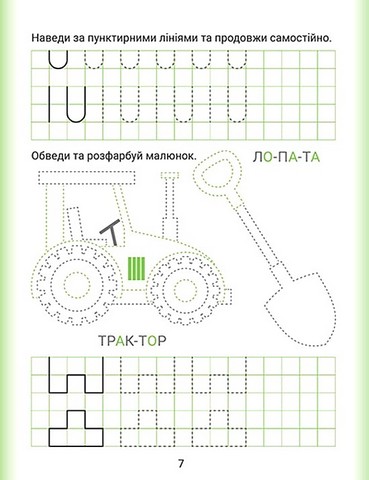 Наведи за пунктирними лініями та продовжи самостійно.

Обведи та розфарбуй малюнок.

ЛО-ПА-ТА

ТРАК-ТОР

7