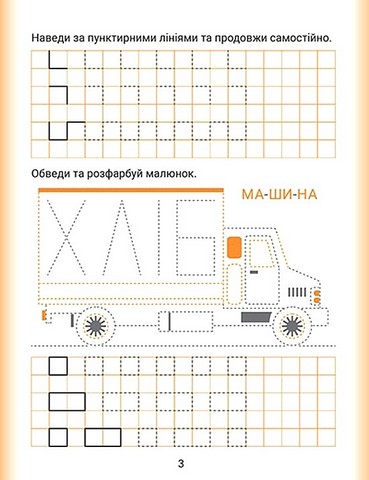 Наведи за пунктирними лініями та продовжи самостійно.

Обведи та розфарбуй малюнок.

МА-ШИ-НА

ХЛІБ

3