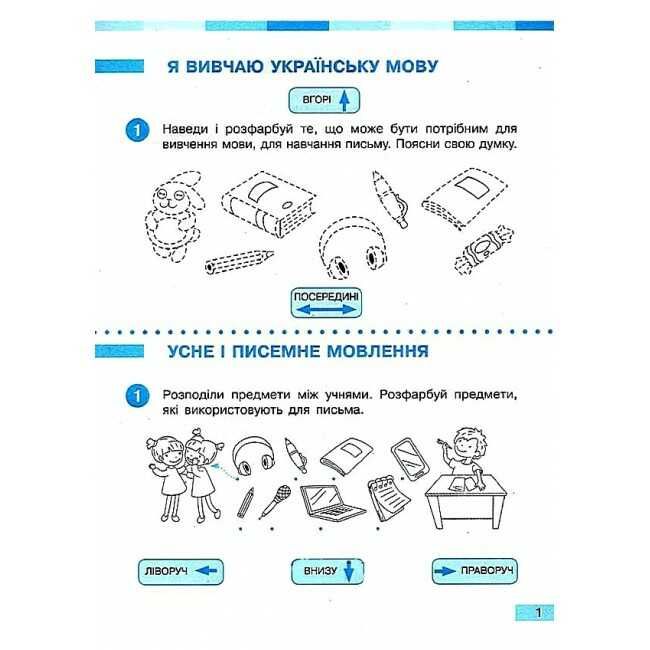 Я ВИВЧАЮ УКРАЇНСЬКУ МОВУ

ВГОРІ

1 Наведи і розфарбуй те, що може бути потрібним для вивчення мови, для навчання письму. Поясни свою думку.

ПОСЕРЕДИНІ

УСНЕ І ПИСЕМНЕ МОВЛЕННЯ

1 Розподіли предмети між учнями. Розфарбуй предмети, які використовують для письма.

ЛІВОРУЧ

ВНИЗУ

ПРАВОРУЧ

1