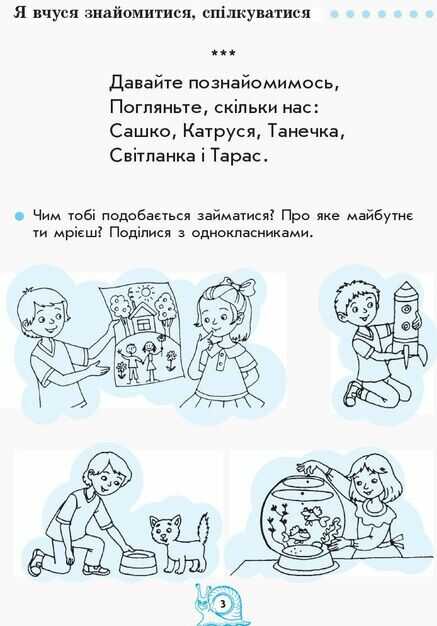 Я вчуся знайомитися, спілкуватися

\*\*\*

Давайте познайомимось,
Погляньте, скільки нас:
Сашко, Катруся, Танечка,
Світланка і Тарас.

Чим тобі подобається займатися? Про яке майбутнє ти мрієш? Поділися з однокласниками.

3