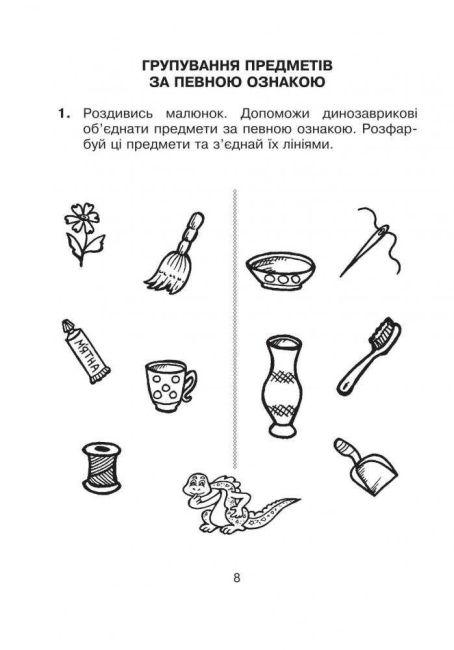 ГРУПУВАННЯ ПРЕДМЕТІВ
ЗА ПЕВНОЮ ОЗНАКОЮ

1. Роздивись малюнок. Допоможи динозаврикові об'єднати предмети за певною ознакою. Розфарбуй ці предмети та з'єднай їх лініями.

М'ЯТНА

8