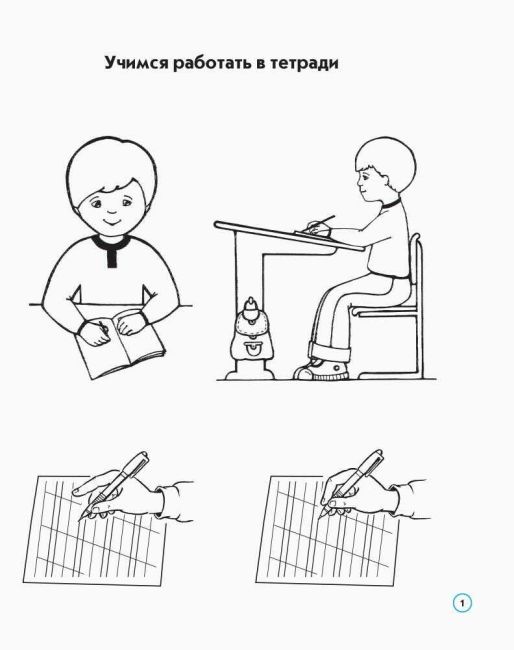 Учимся работать в тетради

1