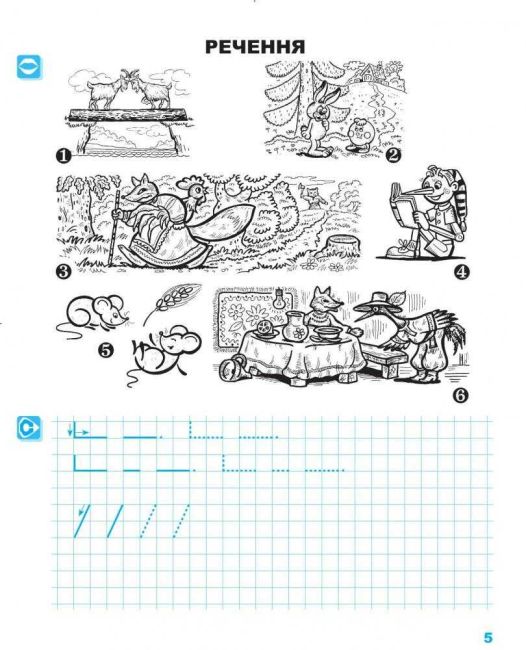 РЕЧЕННЯ

1
2
3
4
5
6

5