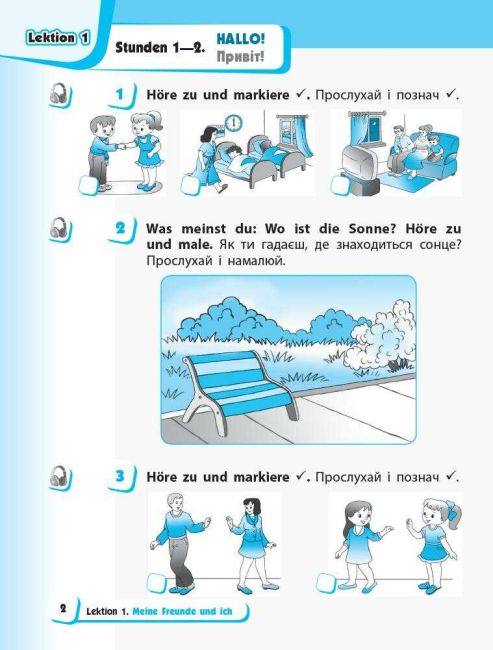 Lektion 1

Stunden 1—2. HALLO! Привіт!

1 Höre zu und markiere ✓. Прослухай і познач ✓.

2 Was meinst du: Wo ist die Sonne? Höre zu und male. Як ти гадаєш, де знаходиться сонце? Прослухай і намалюй.

3 Höre zu und markiere ✓. Прослухай і познач ✓.

2 Lektion 1. Meine Freunde und ich