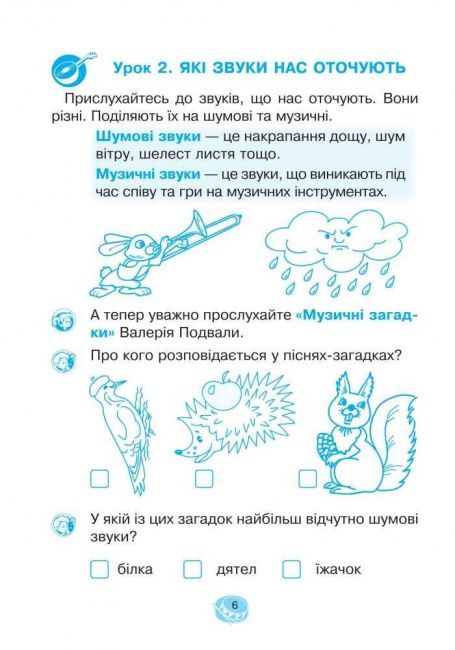 Урок 2. ЯКІ ЗВУКИ НАС ОТОЧУЮТЬ

Прислухайтесь до звуків, що нас оточують. Вони різні. Поділяють їх на шумові та музичні.

Шумові звуки — це накрапання дощу, шум вітру, шелест листя тощо.

Музичні звуки — це звуки, що виникають під час співу та гри на музичних інструментах.

А тепер уважно прослухайте «Музичні загадки» Валерія Подвали.

Про кого розповідається у піснях-загадках?

У якій із цих загадок найбільш відчутно шумові звуки?

білка дятел їжачок

6