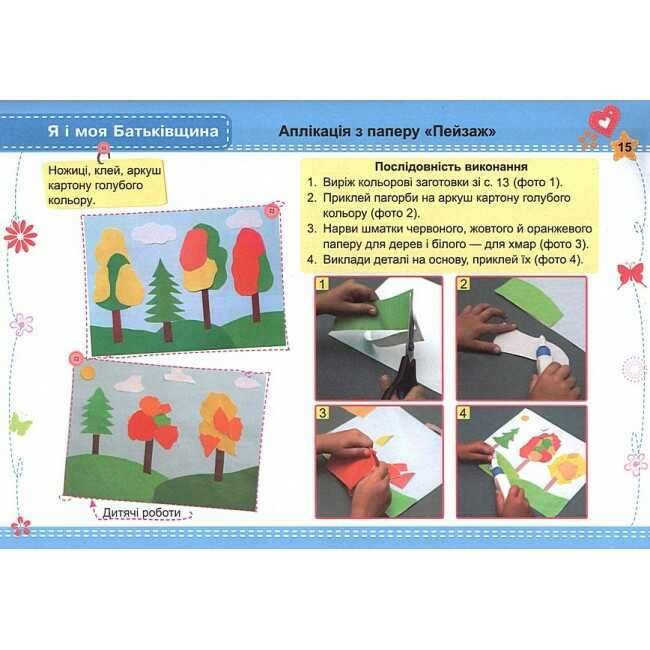 Я і моя Батьківщина

Аплікація з паперу «Пейзаж»

15

Ножиці, клей, аркуш картону голубого кольору.

Послідовність виконання
1. Виріж кольорові заготовки зі с. 13 (фото 1).
2. Приклей пагорби на аркуш картону голубого кольору (фото 2).
3. Нарви шматки червоного, жовтого й оранжевого паперу для дерев і білого — для хмар (фото 3).
4. Виклади деталі на основу, приклей їх (фото 4).

1

2

3

4

Дитячі роботи