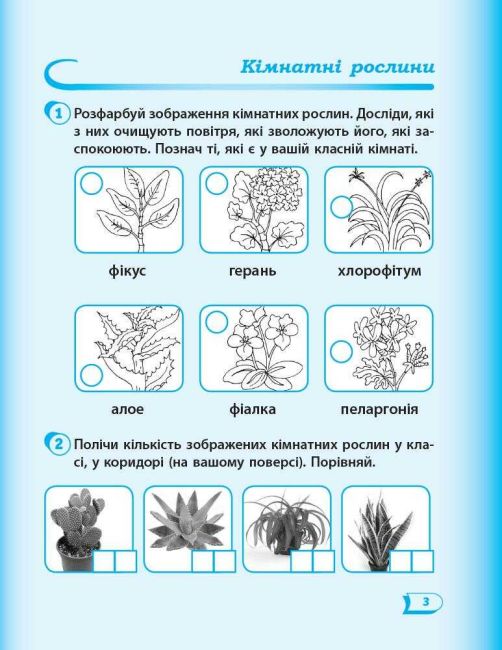 Кімнатні рослини

1 Розфарбуй зображення кімнатних рослин. Досліди, які з них очищують повітря, які зволожують його, які заспокоюють. Познач ті, які є у вашій класній кімнаті.

фікус

герань

хлорофітум

алое

фіалка

пеларгонія

2 Полічи кількість зображених кімнатних рослин у класі, у коридорі (на вашому поверсі). Порівняй.

3