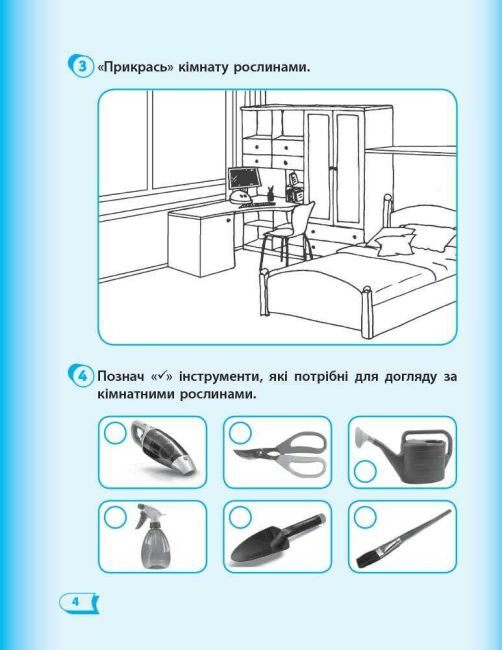 3 «Прикрась» кімнату рослинами.

4 Познач «✓» інструменти, які потрібні для догляду за кімнатними рослинами.

4