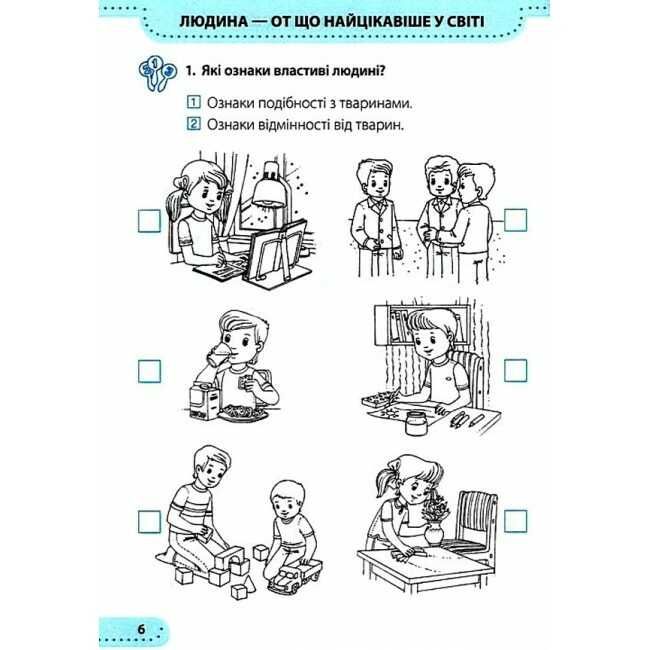 ЛЮДИНА — ОТ ЩО НАЙЦІКАВІШЕ У СВІТІ

1. Які ознаки властиві людині?

1 Ознаки подібності з тваринами.

2 Ознаки відмінності від тварин.

6