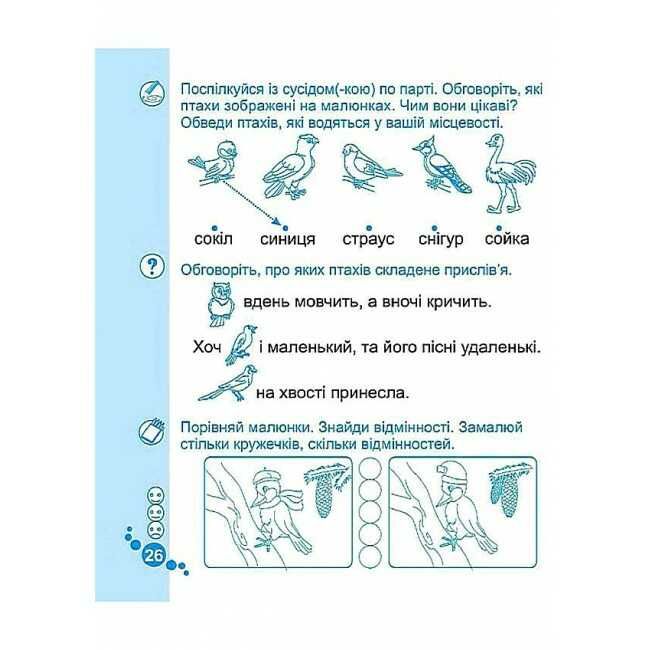 Поспілкуйся із сусідом(-кою) по парті. Обговоріть, які птахи зображені на малюнках. Чим вони цікаві? Обведи птахів, які водяться у вашій місцевості.

сокіл синиця страус снігур сойка

Обговоріть, про яких птахів складене прислів'я.

вдень мовчить, а вночі кричить.

Хоч і маленький, та його пісні удаленькі.

на хвості принесла.

Порівняй малюнки. Знайди відмінності. Замалюй стільки кружечків, скільки відмінностей.

26