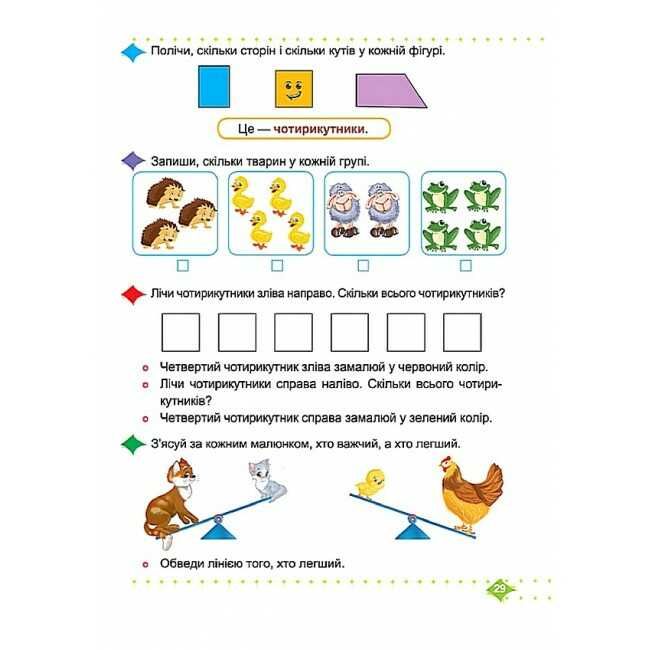 Полічи, скільки сторін і скільки кутів у кожній фігурі.

Це — чотирикутники.

Запиши, скільки тварин у кожній групі.

Лічи чотирикутники зліва направо. Скільки всього чотирикутників?

Четвертий чотирикутник зліва замалюй у червоний колір.

Лічи чотирикутники справа наліво. Скільки всього чотирикутників?

Четвертий чотирикутник справа замалюй у зелений колір.

З'ясуй за кожним малюнком, хто важчий, а хто легший.

Обведи лінією того, хто легший.

29