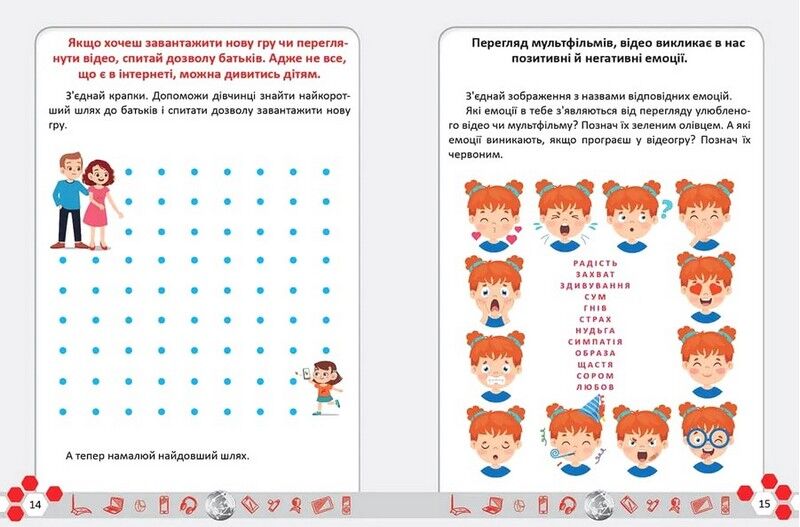 Якщо хочеш завантажити нову гру чи переглянути відео, спитай дозволу батьків. Адже не все, що є в інтернеті, можна дивитись дітям.

З'єднай крапки. Допоможи дівчинці знайти найкоротший шлях до батьків і спитати дозволу завантажити нову гру.

А тепер намалюй найдовший шлях.

14

Перегляд мультфільмів, відео викликає в нас позитивні й негативні емоції.

З'єднай зображення з назвами відповідних емоцій.
Які емоції в тебе з'являються від перегляду улюбленого відео чи мультфільму? Познач їх зеленим олівцем. А які емоції виникають, якщо програєш у відеогру? Познач їх червоним.

РАДІСТЬ
ЗАХВАТ
ЗДИВУВАННЯ
СУМ
ГНІВ
СТРАХ
НУДЬГА
СИМПАТІЯ
ОБРАЗА
ЩАСТЯ
СОРОМ
ЛЮБОВ

15