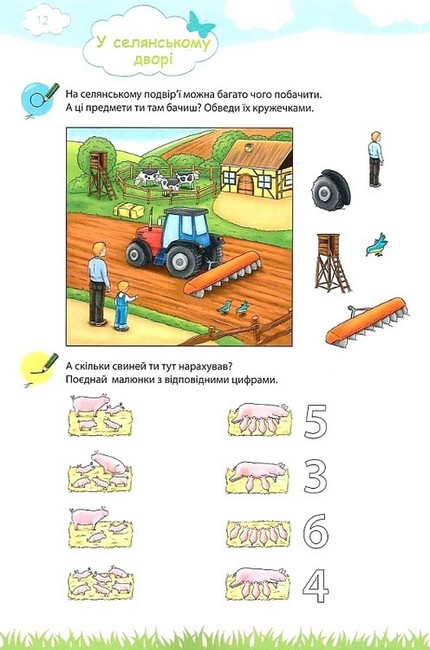 12

У селянському дворі

На селянському подвір'ї можна багато чого побачити. А ці предмети ти там бачиш? Обведи їх кружечками.

А скільки свиней ти тут нарахував? Поєднай малюнки з відповідними цифрами.

5

3

6

4