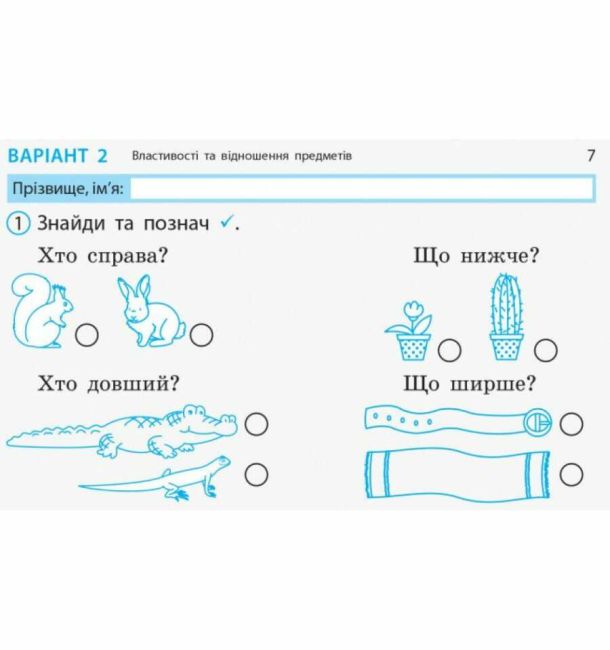 ВАРІАНТ 2 Властивості та відношення предметів 7

Прізвище, ім'я:

1 Знайди та познач ✓.

Хто справа?

Що нижче?

Хто довший?

Що ширше?