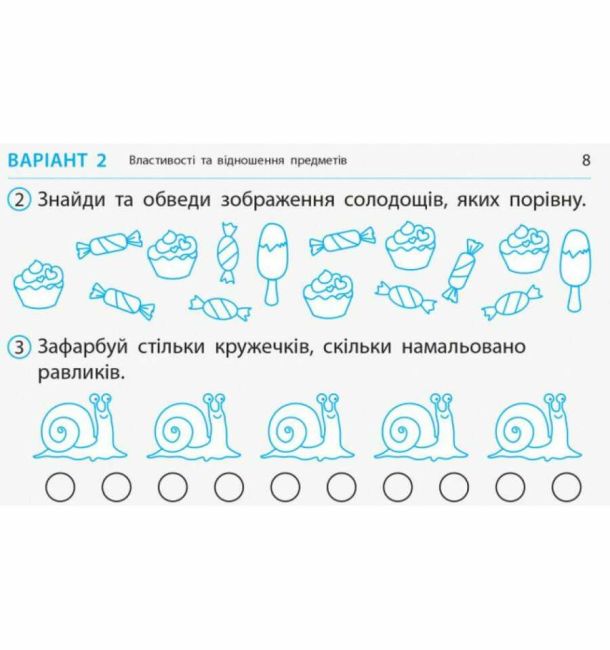 ВАРІАНТ 2 Властивості та відношення предметів 8

2 Знайди та обведи зображення солодощів, яких порівну.

3 Зафарбуй стільки кружечків, скільки намальовано равликів.