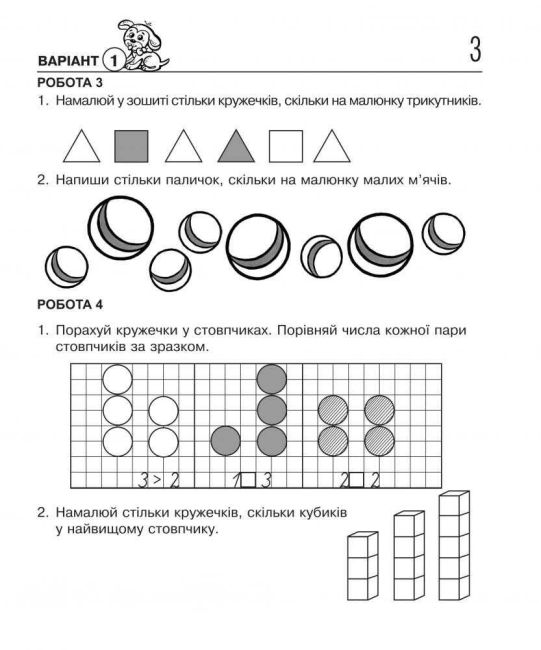 ВАРІАНТ 1

3

РОБОТА 3

1. Намалюй у зошиті стільки кружечків, скільки на малюнку трикутників.

2. Напиши стільки паличок, скільки на малюнку малих м'ячів.

РОБОТА 4

1. Порахуй кружечки у стовпчиках. Порівняй числа кожної пари стовпчиків за зразком.

$3 > 2$ $1 \square 3$ $2 \square 2$

2. Намалюй стільки кружечків, скільки кубиків у найвищому стовпчику.