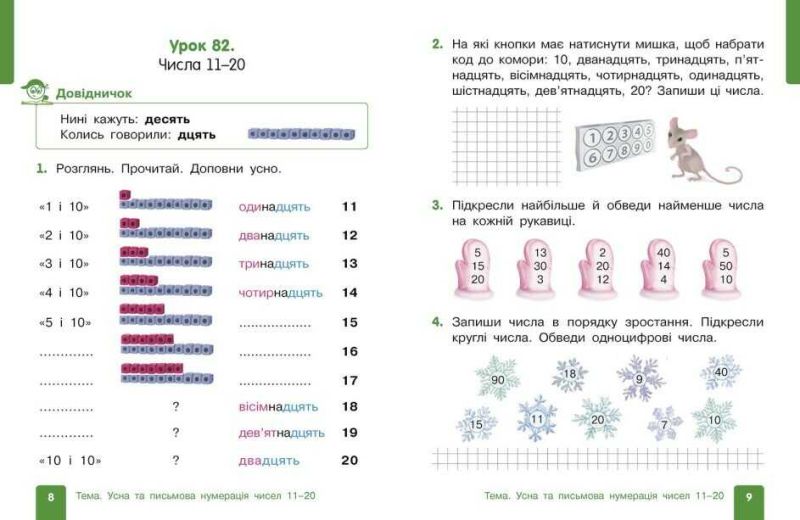 Урок 82.
Числа 11–20

Довідничок

Нині кажуть: **десять**
Колись говорили: **дцять**

1. Розглянь. Прочитай. Доповни усно.

| | | | |
|---|---|---|---|
| «1 і 10» | | одинадцять | 11 |
| «2 і 10» | | дванадцять | 12 |
| «3 і 10» | | тринадцять | 13 |
| «4 і 10» | | чотирнадцять | 14 |
| «5 і 10» | | ............... | 15 |
| ............ | | ............... | 16 |
| ............ | | ............... | 17 |
| ............ | ? | вісімнадцять | 18 |
| ............ | ? | дев'ятнадцять | 19 |
| «10 і 10» | ? | двадцять | 20 |

8 Тема. Усна та письмова нумерація чисел 11–20

2. На які кнопки має натиснути мишка, щоб набрати код до комори: 10, дванадцять, тринадцять, п'ятнадцять, вісімнадцять, чотирнадцять, одинадцять, шістнадцять, дев'ятнадцять, 20? Запиши ці числа.

1 2 3 4 5
6 7 8 9 0

3. Підкресли найбільше й обведи найменше числа на кожній рукавиці.

5 15 20
13 30 3
2 20 12
40 14 4
5 50 10

4. Запиши числа в порядку зростання. Підкресли круглі числа. Обведи одноцифрові числа.

90 18 9 40
15 11 20 7 10

Тема. Усна та письмова нумерація чисел 11–20 9