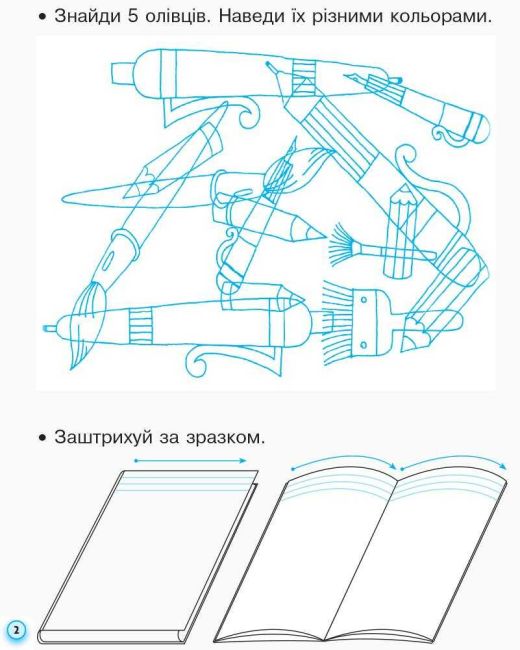 • Знайди 5 олівців. Наведи їх різними кольорами.

• Заштрихуй за зразком.

2