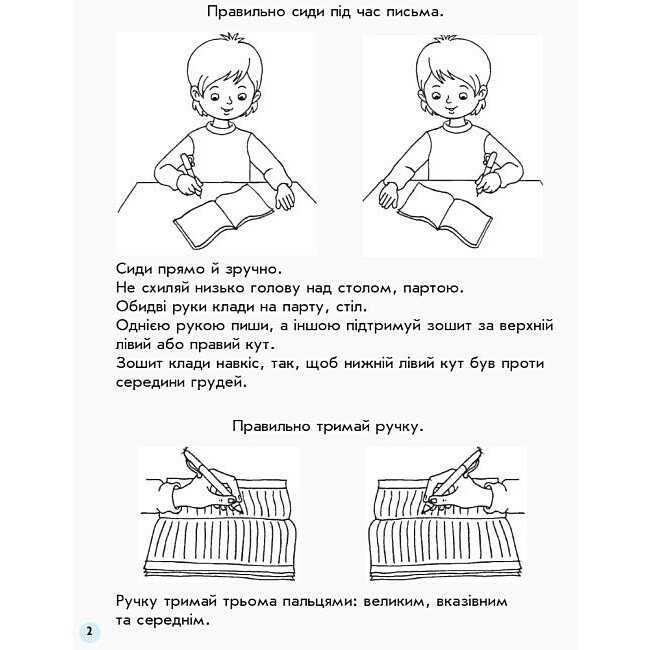 Правильно сиди під час письма.

Сиди прямо й зручно.
Не схиляй низько голову над столом, партою.
Обидві руки клади на парту, стіл.
Однією рукою пиши, а іншою підтримуй зошит за верхній лівий або правий кут.
Зошит клади навкіс, так, щоб нижній лівий кут був проти середини грудей.

Правильно тримай ручку.

Ручку тримай трьома пальцями: великим, вказівним та середнім.

2