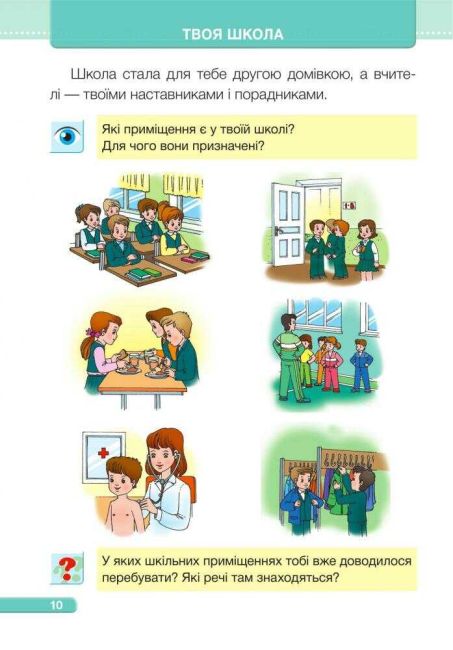 ТВОЯ ШКОЛА

Школа стала для тебе другою домівкою, а вчителі — твоїми наставниками і порадниками.

Які приміщення є у твоїй школі? Для чого вони призначені?

У яких шкільних приміщеннях тобі вже доводилося перебувати? Які речі там знаходяться?

10