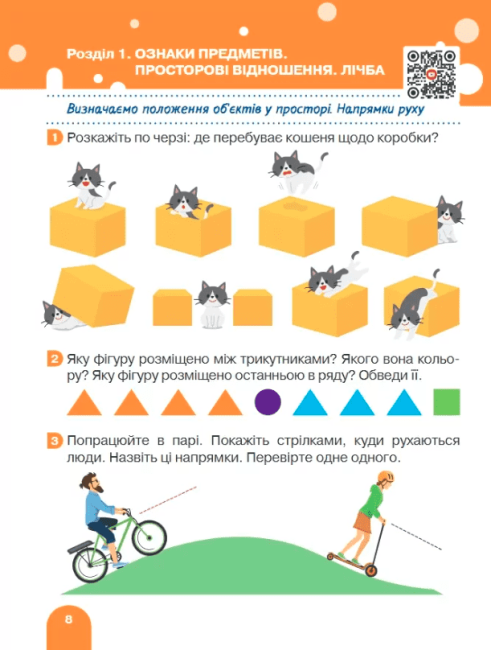 Розділ 1. ОЗНАКИ ПРЕДМЕТІВ. ПРОСТОРОВІ ВІДНОШЕННЯ. ЛІЧБА

Визначаємо положення об'єктів у просторі. Напрямки руху

1 Розкажіть по черзі: де перебуває кошеня щодо коробки?

2 Яку фігуру розміщено між трикутниками? Якого вона кольору? Яку фігуру розміщено останньою в ряду? Обведи її.

3 Попрацюйте в парі. Покажіть стрілками, куди рухаються люди. Назвіть ці напрямки. Перевірте одне одного.

8