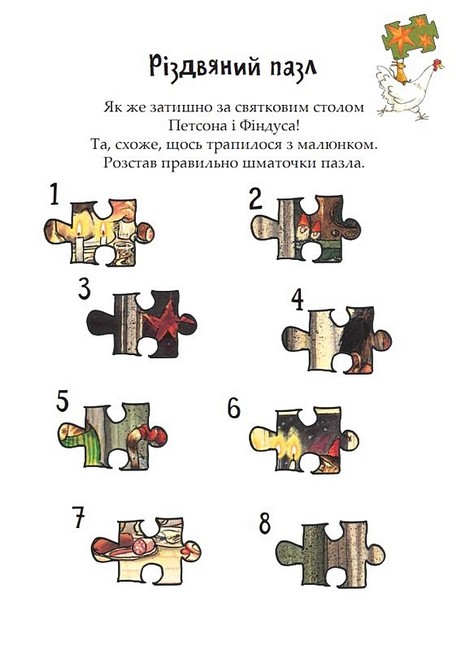 Різдвяний пазл

Як же затишно за святковим столом Петсона і Фіндуса! Та, схоже, щось трапилося з малюнком. Розстав правильно шматочки пазла.

1

2

3

4

5

6

7

8