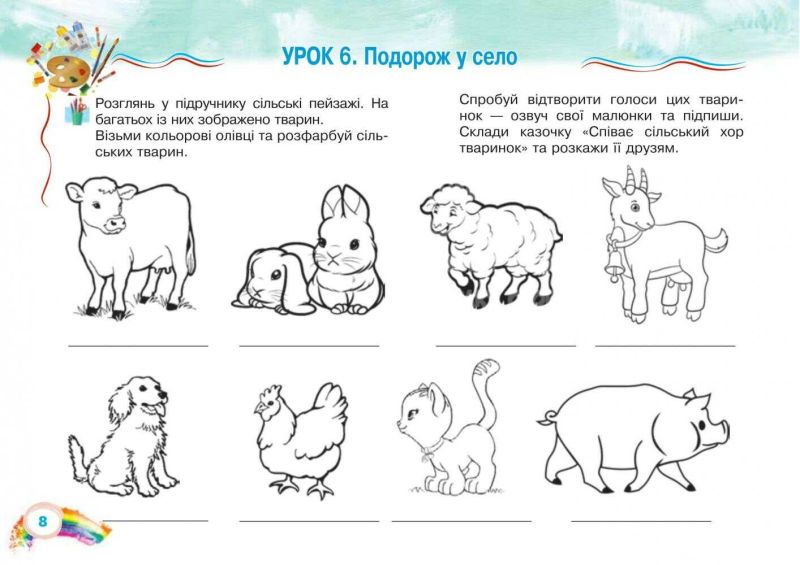 УРОК 6. Подорож у село

Розглянь у підручнику сільські пейзажі. На багатьох із них зображено тварин.
Візьми кольорові олівці та розфарбуй сільських тварин.

Спробуй відтворити голоси цих тваринок — озвуч свої малюнки та підпиши.
Склади казочку «Співає сільський хор тваринок» та розкажи її друзям.

8