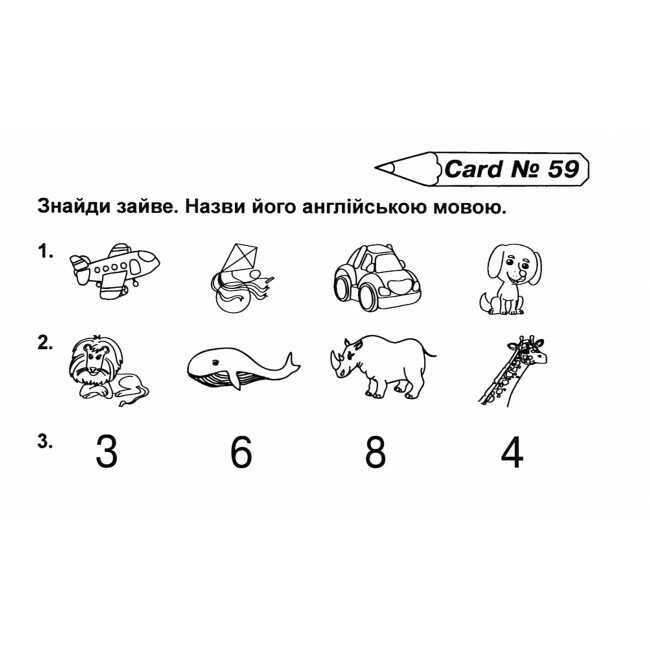 Card № 59

Знайди зайве. Назви його англійською мовою.

1.

2.

3. 3 6 8 4