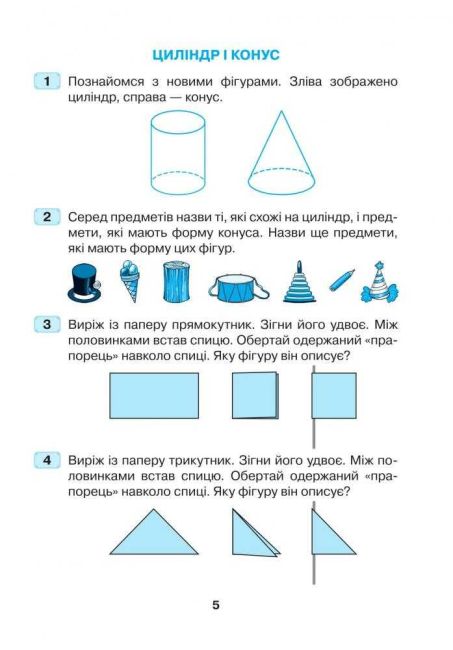 ЦИЛІНДР І КОНУС

1 Познайомся з новими фігурами. Зліва зображено циліндр, справа — конус.

2 Серед предметів назви ті, які схожі на циліндр, і предмети, які мають форму конуса. Назви ще предмети, які мають форму цих фігур.

3 Виріж із паперу прямокутник. Зігни його удвоє. Між половинками встав спицю. Обертай одержаний «прапорець» навколо спиці. Яку фігуру він описує?

4 Виріж із паперу трикутник. Зігни його удвоє. Між половинками встав спицю. Обертай одержаний «прапорець» навколо спиці. Яку фігуру він описує?

5