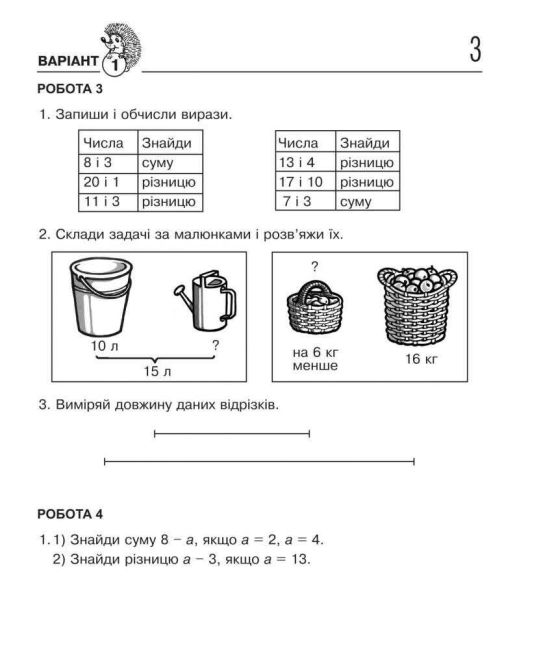 ВАРІАНТ 1

3

РОБОТА 3

1. Запиши і обчисли вирази.

| Числа | Знайди |
|---|---|
| 8 і 3 | суму |
| 20 і 1 | різницю |
| 11 і 3 | різницю |

| Числа | Знайди |
|---|---|
| 13 і 4 | різницю |
| 17 і 10 | різницю |
| 7 і 3 | суму |

2. Склади задачі за малюнками і розв'яжи їх.

10 л ? 15 л

? на 6 кг менше 16 кг

3. Виміряй довжину даних відрізків.

РОБОТА 4

1. 1) Знайди суму $8 - a$, якщо $a = 2$, $a = 4$.
2) Знайди різницю $a - 3$, якщо $a = 13$.