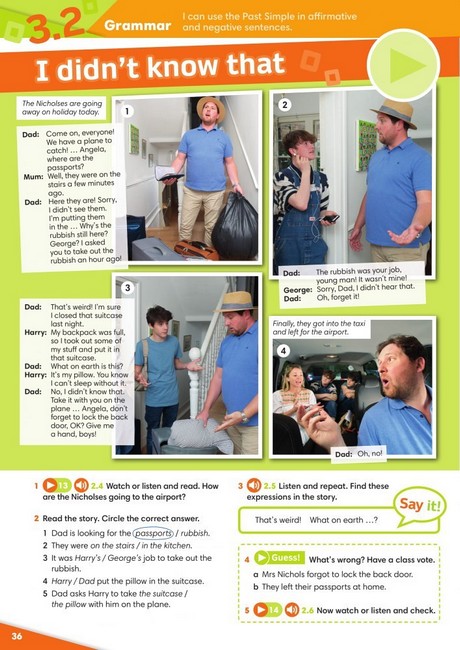 3.2 Grammar I can use the Past Simple in affirmative and negative sentences.

I didn't know that

The Nicholses are going away on holiday today.

1

Dad: Come on, everyone! We have a plane to catch! … Angela, where are the passports?
Mum: Well, they were on the stairs a few minutes ago.
Dad: Here they are! Sorry, I didn't see them. I'm putting them in the … Why's the rubbish still here? George? I asked you to take out the rubbish an hour ago!

2

Dad: The rubbish was your job, young man! It wasn't mine!
George: Sorry, Dad, I didn't hear that.
Dad: Oh, forget it!

3

Dad: That's weird! I'm sure I closed that suitcase last night.
Harry: My backpack was full, so I took out some of my stuff and put it in that suitcase.
Dad: What on earth is this?
Harry: It's my pillow. You know I can't sleep without it.
Dad: No, I didn't know that. Take it with you on the plane … Angela, don't forget to lock the back door, OK? Give me a hand, boys!

Finally, they got into the taxi and left for the airport.

4

Dad: Oh, no!

1 13 2.4 Watch or listen and read. How are the Nicholses going to the airport?

2 Read the story. Circle the correct answer.
1 Dad is looking for the passports / rubbish.
2 They were on the stairs / in the kitchen.
3 It was Harry's / George's job to take out the rubbish.
4 Harry / Dad put the pillow in the suitcase.
5 Dad asks Harry to take the suitcase / the pillow with him on the plane.

3 2.5 Listen and repeat. Find these expressions in the story.

Say it!

That's weird! What on earth …?

4 Guess! What's wrong? Have a class vote.
a Mrs Nichols forgot to lock the back door.
b They left their passports at home.

5 14 2.6 Now watch or listen and check.

36