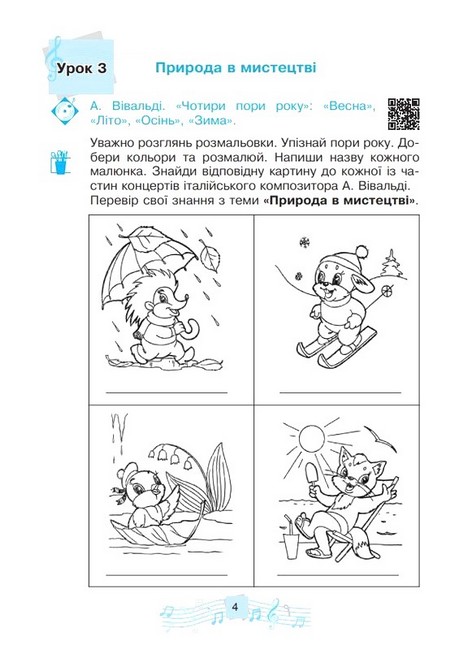 Урок 3

Природа в мистецтві

А. Вівальді. «Чотири пори року»: «Весна», «Літо», «Осінь», «Зима».

Уважно розглянь розмальовки. Упізнай пори року. Добери кольори та розмалюй. Напиши назву кожного малюнка. Знайди відповідну картину до кожної із частин концертів італійського композитора А. Вівальді. Перевір свої знання з теми «Природа в мистецтві».

4