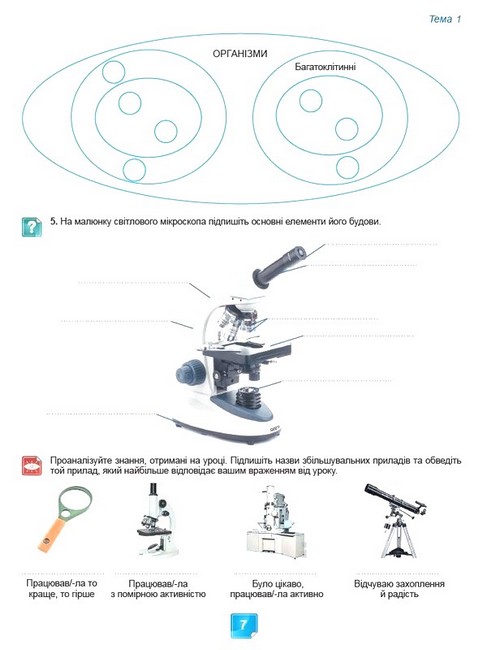 Тема 1

ОРГАНІЗМИ

Багатоклітинні

5. На малюнку світлового мікроскопа підпишіть основні елементи його будови.

Проаналізуйте знання, отримані на уроці. Підпишіть назви збільшувальних приладів та обведіть той прилад, який найбільше відповідає вашим враженням від уроку.

Працював/-ла то краще, то гірше

Працював/-ла з помірною активністю

Було цікаво, працював/-ла активно

Відчуваю захоплення й радість

7