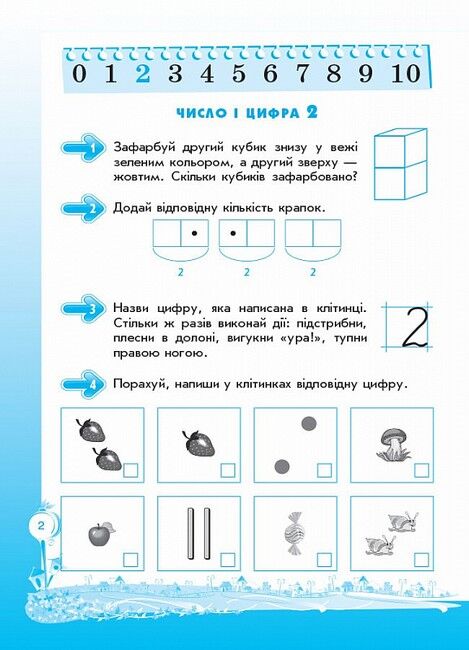 0 1 2 3 4 5 6 7 8 9 10

ЧИСЛО І ЦИФРА 2

1 Зафарбуй другий кубик знизу у вежі зеленим кольором, а другий зверху — жовтим. Скільки кубиків зафарбовано?

2 Додай відповідну кількість крапок.

2 2 2

3 Назви цифру, яка написана в клітинці. Стільки ж разів виконай дії: підстрибни, плесни в долоні, вигукни «ура!», тупни правою ногою.

2

4 Порахуй, напиши у клітинках відповідну цифру.

2