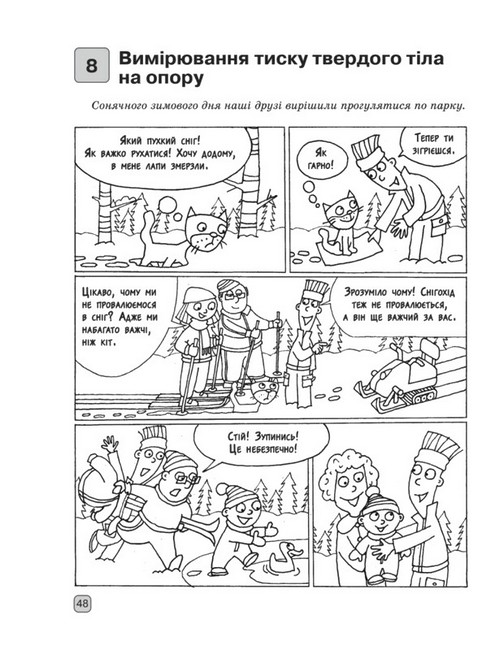 8 Вимірювання тиску твердого тіла на опору

Сонячного зимового дня наші друзі вирішили прогулятися по парку.

Який пухкий сніг! Як важко рухатися! Хочу додому, в мене лапи змерзли.

Як гарно!

Тепер ти зігрієшся.

Цікаво, чому ми не провалюємося в сніг? Адже ми набагато важчі, ніж кіт.

Зрозуміло чому! Снігохід теж не провалюється, а він ще важчий за вас.

Стій! Зупинись! Це небезпечно!

48