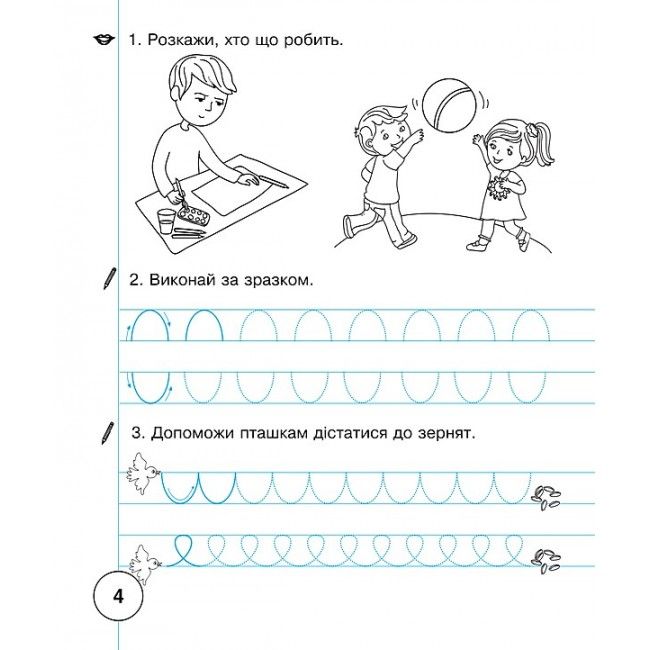 1. Розкажи, хто що робить.

2. Виконай за зразком.

3. Допоможи пташкам дістатися до зернят.

4