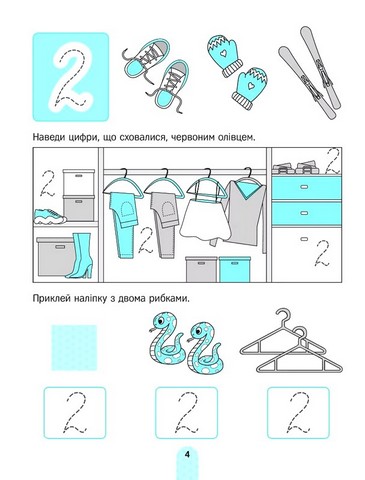 2

Наведи цифри, що сховалися, червоним олівцем.

2 2 2 2

Приклей наліпку з двома рибками.

2 2 2

4