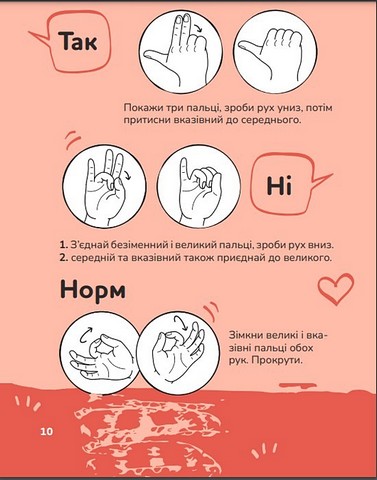 Так

Покажи три пальці, зроби рух униз, потім притисни вказівний до середнього.

Ні

1. З'єднай безіменний і великий пальці, зроби рух вниз.
2. середній та вказівний також приєднай до великого.

Норм

Зімкни великі і вказівні пальці обох рук. Прокрути.

10