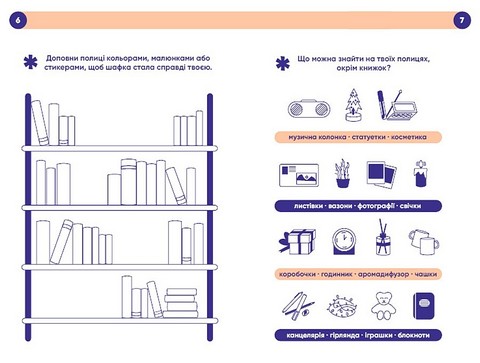 6

7

Доповни полиці кольорами, малюнками або стикерами, щоб шафка стала справді твоєю.

Що можна знайти на твоїх полицях, окрім книжок?

музична колонка · статуетки · косметика

листівки · вазони · фотографії · свічки

коробочки · годинник · аромадифузор · чашки

канцелярія · гірлянда · іграшки · блокноти