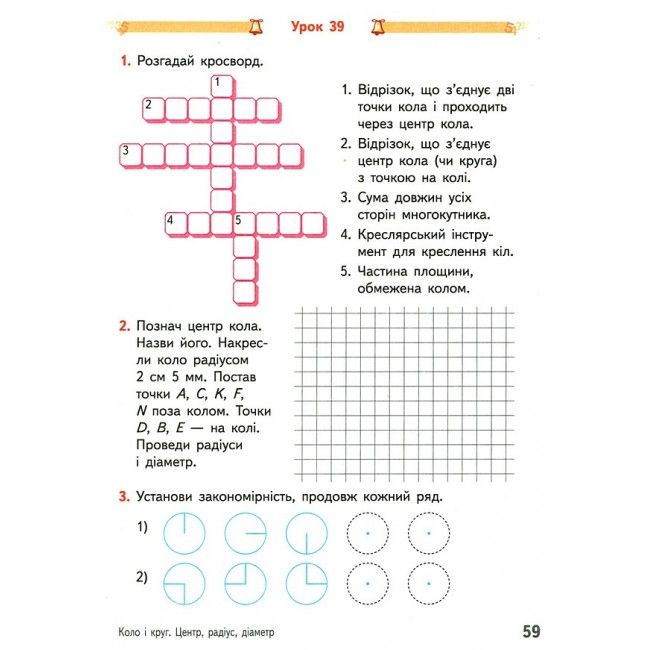 Урок 39

1. Розгадай кросворд.

1 2 3 4 5

1. Відрізок, що з'єднує дві точки кола і проходить через центр кола.
2. Відрізок, що з'єднує центр кола (чи круга) з точкою на колі.
3. Сума довжин усіх сторін многокутника.
4. Креслярський інструмент для креслення кіл.
5. Частина площини, обмежена колом.

2. Познач центр кола. Назви його. Накресли коло радіусом 2 см 5 мм. Постав точки $A$, $C$, $K$, $F$, $N$ поза колом. Точки $D$, $B$, $E$ — на колі. Проведи радіуси і діаметр.

3. Установи закономірність, продовж кожний ряд.

1)

2)

Коло і круг. Центр, радіус, діаметр

59