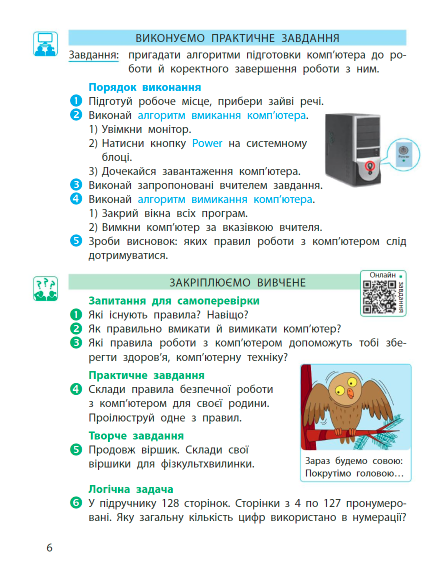 ВИКОНУЄМО ПРАКТИЧНЕ ЗАВДАННЯ

Завдання: пригадати алгоритми підготовки комп'ютера до роботи й коректного завершення роботи з ним.

Порядок виконання

1 Підготуй робоче місце, прибери зайві речі.
2 Виконай алгоритм вмикання комп'ютера.
1) Увімкни монітор.
2) Натисни кнопку Power на системному блоці.
3) Дочекайся завантаження комп'ютера.
3 Виконай запропоновані вчителем завдання.
4 Виконай алгоритм вимикання комп'ютера.
1) Закрий вікна всіх програм.
2) Вимкни комп'ютер за вказівкою вчителя.
5 Зроби висновок: яких правил роботи з комп'ютером слід дотримуватися.

Power

ЗАКРІПЛЮЄМО ВИВЧЕНЕ

Онлайн завдання

Запитання для самоперевірки

1 Які існують правила? Навіщо?
2 Як правильно вмикати й вимикати комп'ютер?
3 Які правила роботи з комп'ютером допоможуть тобі зберегти здоров'я, комп'ютерну техніку?

Практичне завдання

4 Склади правила безпечної роботи з комп'ютером для своєї родини. Проілюструй одне з правил.

Творче завдання

5 Продовж віршик. Склади свої віршики для фізкультхвилинки.

Зараз будемо совою:
Покрутімо головою…

Логічна задача

6 У підручнику 128 сторінок. Сторінки з 4 по 127 пронумеровані. Яку загальну кількість цифр використано в нумерації?

6