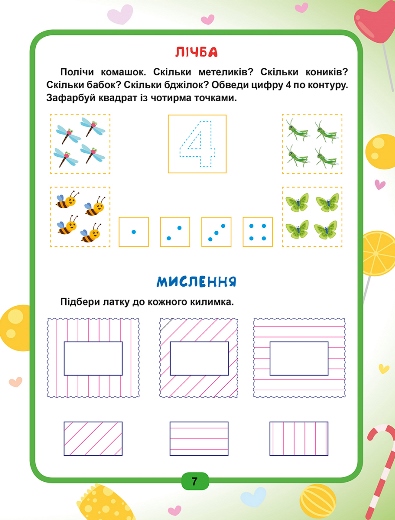 ЛІЧБА

Полічи комашок. Скільки метеликів? Скільки коників? Скільки бабок? Скільки бджілок? Обведи цифру 4 по контуру. Зафарбуй квадрат із чотирма точками.

4

МИСЛЕННЯ

Підбери латку до кожного килимка.

7