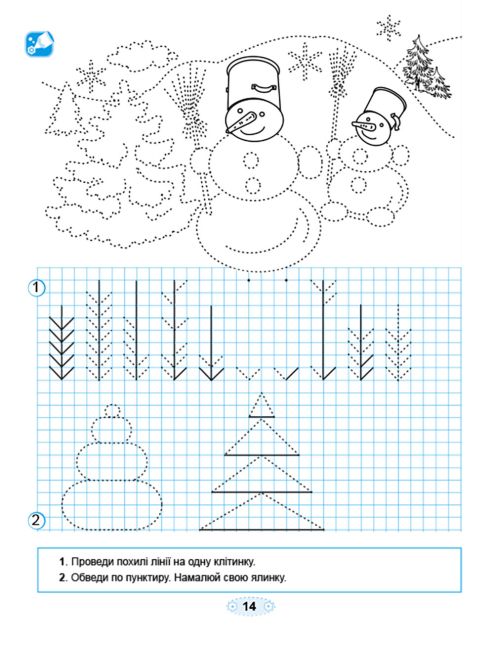 1

2

**1**. Проведи похилі лінії на одну клітинку.

**2**. Обведи по пунктиру. Намалюй свою ялинку.

14