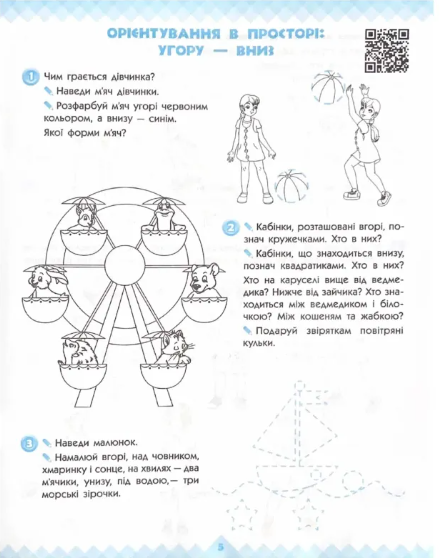 ОРІЄНТУВАННЯ В ПРОСТОРІ: УГОРУ — ВНИЗ

1 Чим грається дівчинка?
Наведи м'яч дівчинки.
Розфарбуй м'яч угорі червоним кольором, а внизу — синім.
Якої форми м'яч?

2 Кабінки, розташовані вгорі, познач кружечками. Хто в них?
Кабінки, що знаходиться внизу, познач квадратиками. Хто в них?
Хто на каруселі вище від ведмедика? Нижче від зайчика? Хто знаходиться між ведмедиком і білочкою? Між кошеням та жабкою?
Подаруй звіряткам повітряні кульки.

3 Наведи малюнок.
Намалюй вгорі, над човником, хмаринку і сонце, на хвилях — два м'ячики, унизу, під водою,— три морські зірочки.

5